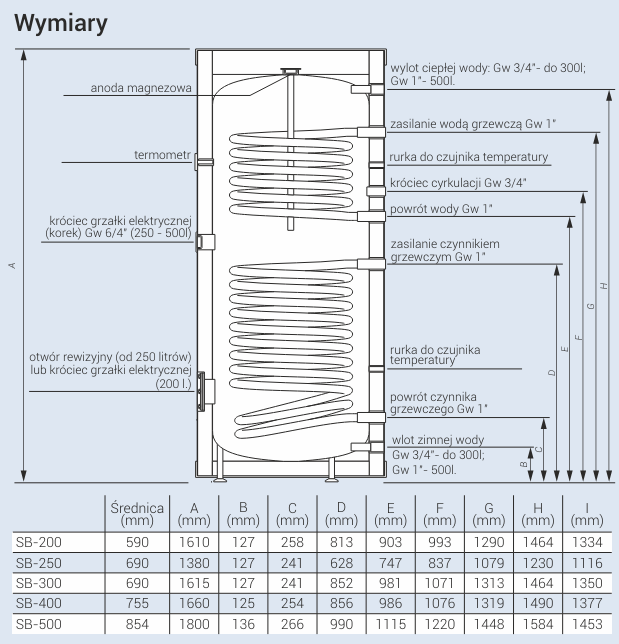 Wymiary

anoda magnezowa

termometr

króciec grzałki elektrycznej (korek) Gw 6/4" (250 - 500l)

otwór rewizyjny (od 250 litrów) lub króciec grzałki elektrycznej (200 l.)

A

wylot ciepłej wody: Gw 3/4"- do 300l; Gw 1"- 500l.

zasilanie wodą grzewczą Gw 1"

rurka do czujnika temperatury

króciec cyrkulacji Gw 3/4"

powrót wody Gw 1"

zasilanie czynnikiem grzewczym Gw 1"

rurka do czujnika temperatury

powrót czynnika grzewczego Gw 1"

wlot zimnej wody Gw 3/4"- do 300l; Gw 1"- 500l.

B C D E F G H

| | Średnica (mm) | A (mm) | B (mm) | C (mm) | D (mm) | E (mm) | F (mm) | G (mm) | H (mm) | I (mm) |
|---|---|---|---|---|---|---|---|---|---|---|
| SB-200 | 590 | 1610 | 127 | 258 | 813 | 903 | 993 | 1290 | 1464 | 1334 |
| SB-250 | 690 | 1380 | 127 | 241 | 628 | 747 | 837 | 1079 | 1230 | 1116 |
| SB-300 | 690 | 1615 | 127 | 241 | 852 | 981 | 1071 | 1313 | 1464 | 1350 |
| SB-400 | 755 | 1660 | 125 | 254 | 856 | 986 | 1076 | 1319 | 1490 | 1377 |
| SB-500 | 854 | 1800 | 136 | 266 | 990 | 1115 | 1220 | 1448 | 1584 | 1453 |