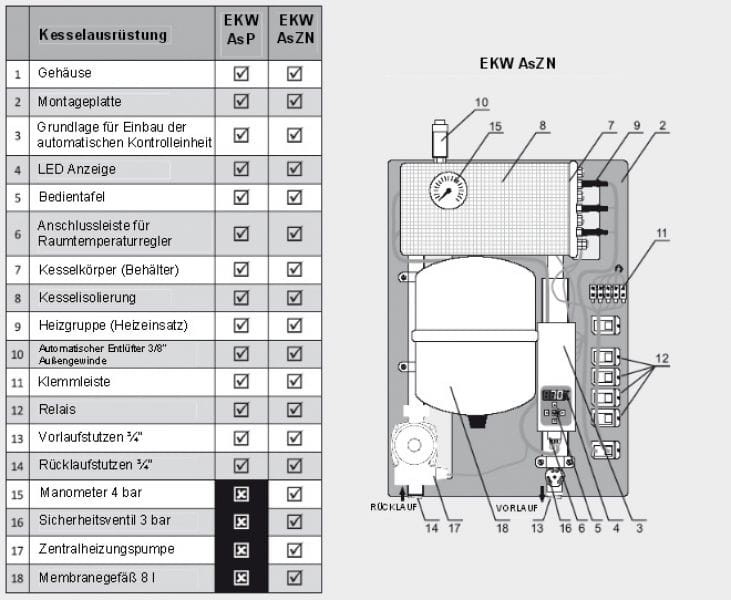 | | Kesselausrüstung | EKW AsP | EKW AsZN |
|---|---|---|---|
| 1 | Gehäuse | ☑ | ☑ |
| 2 | Montageplatte | ☑ | ☑ |
| 3 | Grundlage für Einbau der automatischen Kontrolleinheit | ☑ | ☑ |
| 4 | LED Anzeige | ☑ | ☑ |
| 5 | Bedientafel | ☑ | ☑ |
| 6 | Anschlussleiste für Raumtemperaturregler | ☑ | ☑ |
| 7 | Kesselkörper (Behälter) | ☑ | ☑ |
| 8 | Kesselisolierung | ☑ | ☑ |
| 9 | Heizgruppe (Heizeinsatz) | ☑ | ☑ |
| 10 | Automatischer Entlüfter 3/8" Außengewinde | ☑ | ☑ |
| 11 | Klemmleiste | ☑ | ☑ |
| 12 | Relais | ☑ | ☑ |
| 13 | Vorlaufstutzen ¾" | ☑ | ☑ |
| 14 | Rücklaufstutzen ¾" | ☑ | ☑ |
| 15 | Manometer 4 bar | ☒ | ☑ |
| 16 | Sicherheitsventil 3 bar | ☒ | ☑ |
| 17 | Zentralheizungspumpe | ☒ | ☑ |
| 18 | Membranegefäß 8 l | ☒ | ☑ |

EKW AsZN

10 15 8 7 9 2 11 12

RÜCKLAUF VORLAUF

14 17 18 13 16 6 5 4 3